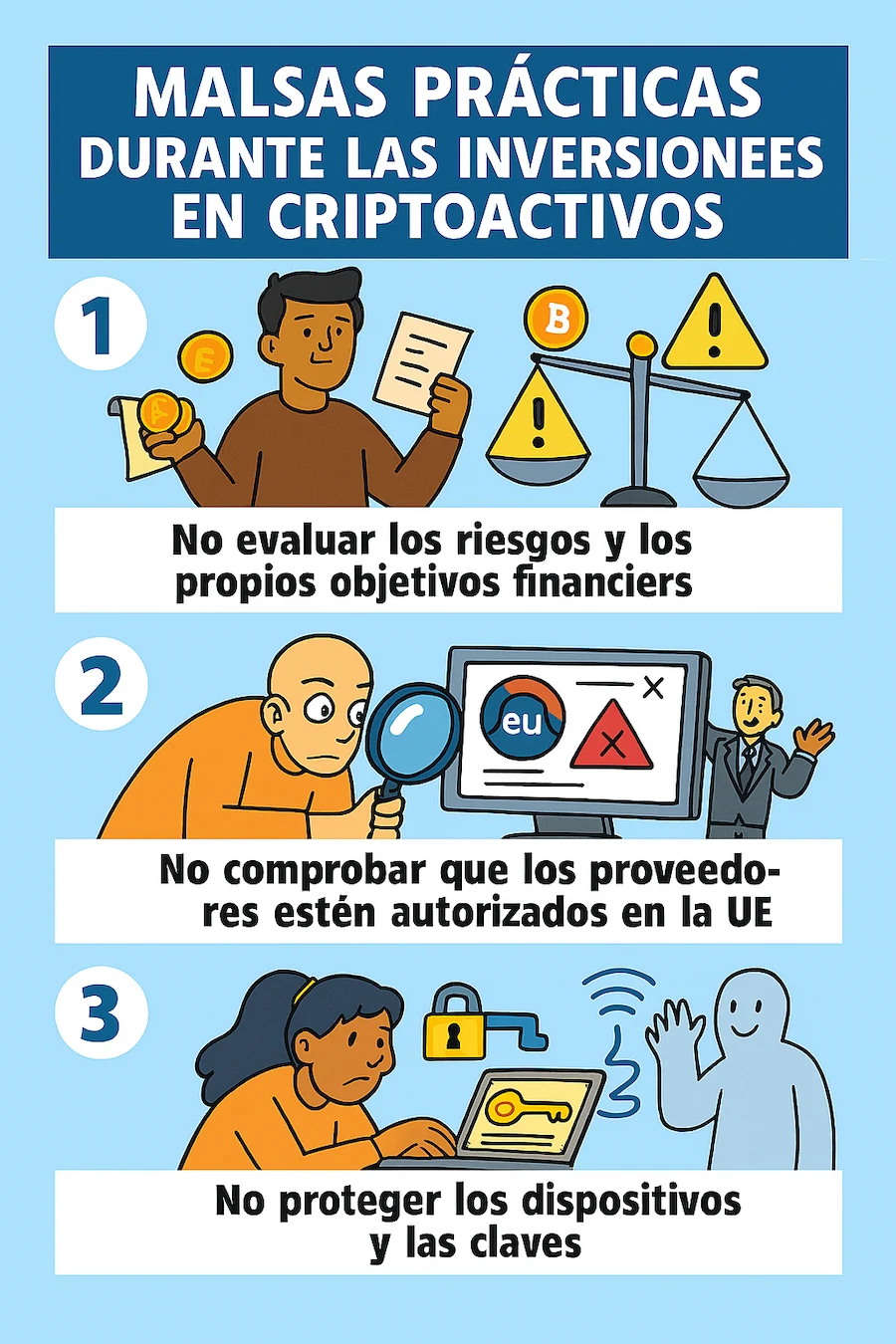 MALSAS PRÁCTICAS DURANTE LAS INVERSIONEES EN CRIPTOACTIVOS

1

No evaluar los riesgos y los propios objetivos financiers

2

eu

No comprobar que los proveedores estén autorizados en la UE

3

No proteger los dispositivos y las claves